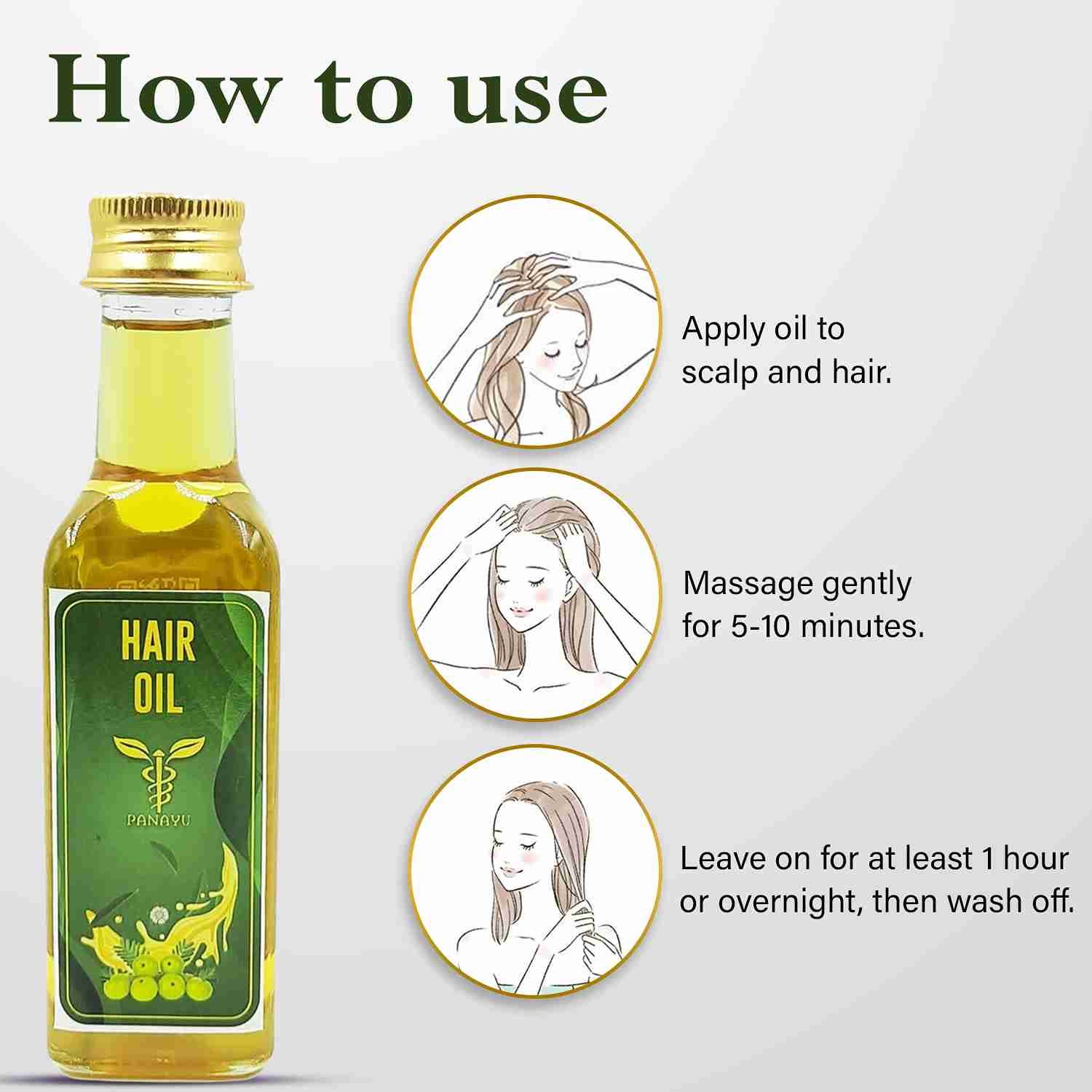 How to use

HAIR OIL

PANAYU

Apply oil to scalp and hair.

Massage gently for 5-10 minutes.

Leave on for at least 1 hour or overnight, then wash off.